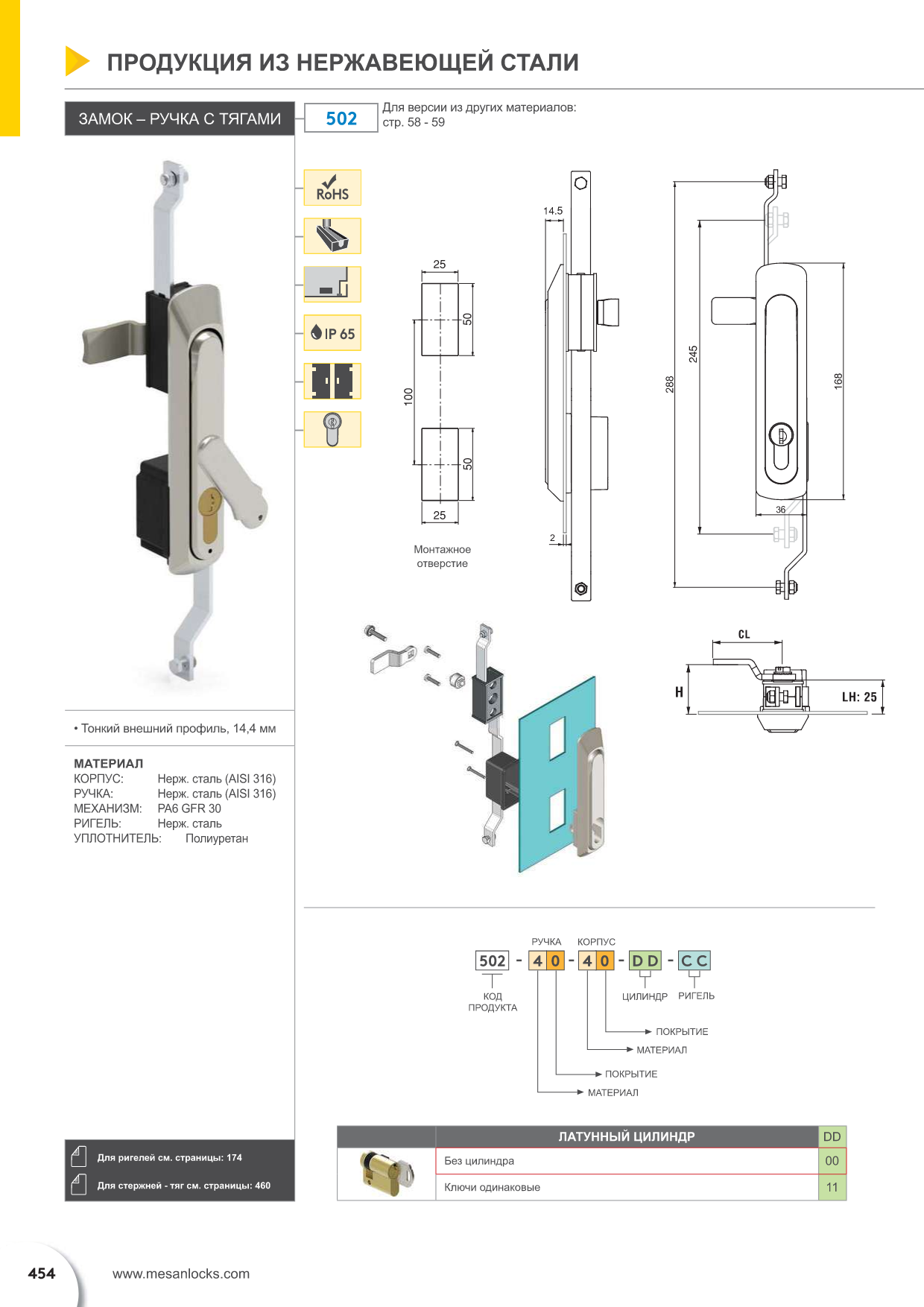 ПРОДУКЦИЯ ИЗ НЕРЖАВЕЮЩЕЙ СТАЛИ

ЗАМОК – РУЧКА С ТЯГАМИ

502

Для версии из других материалов:
стр. 58 - 59

RoHS

IP 65

25
50
100
50
25
Монтажное отверстие

14.5
2

288
245
168
36

CL
H
LH: 25

• Тонкий внешний профиль, 14,4 мм

МАТЕРИАЛ
КОРПУС: Нерж. сталь (AISI 316)
РУЧКА: Нерж. сталь (AISI 316)
МЕХАНИЗМ: PA6 GFR 30
РИГЕЛЬ: Нерж. сталь
УПЛОТНИТЕЛЬ: Полиуретан

РУЧКА КОРПУС
502 - 4 0 - 4 0 - D D - C C
КОД ПРОДУКТА
ЦИЛИНДР РИГЕЛЬ
ПОКРЫТИЕ
МАТЕРИАЛ
ПОКРЫТИЕ
МАТЕРИАЛ

| | ЛАТУННЫЙ ЦИЛИНДР | DD |
|---|---|---|
| | Без цилиндра | 00 |
| | Ключи одинаковые | 11 |

Для ригелей см. страницы: 174
Для стержней - тяг см. страницы: 460

454
www.mesanlocks.com